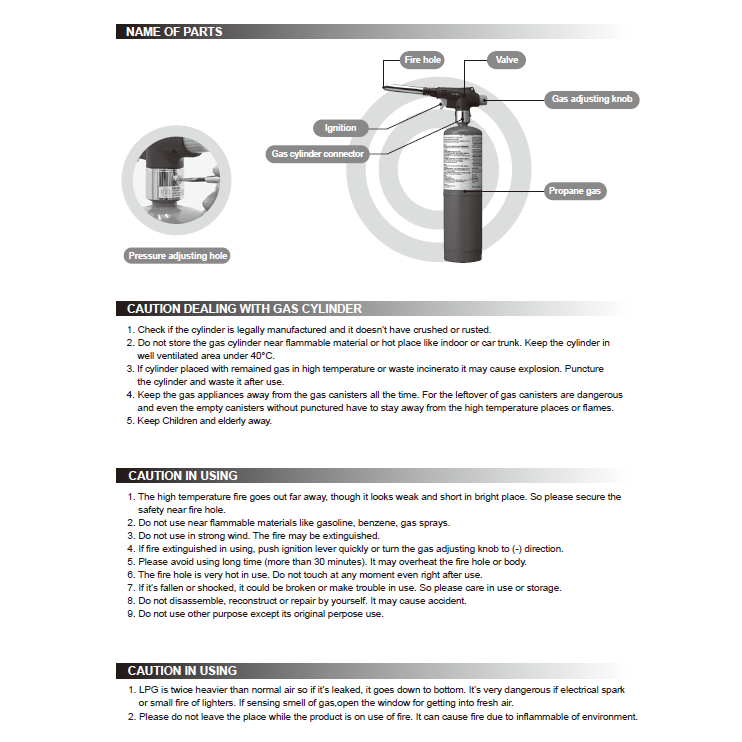 NAME OF PARTS

Fire hole
Valve
Gas adjusting knob
Ignition
Gas cylinder connector
Propane gas
Pressure adjusting hole

CAUTION DEALING WITH GAS CYLINDER

1. Check if the cylinder is legally manufactured and it doesn't have crushed or rusted.
2. Do not store the gas cylinder near flammable material or hot place like indoor or car trunk. Keep the cylinder in well ventilated area under 40°C.
3. If cylinder placed with remained gas in high temperature or waste incinerato it may cause explosion. Puncture the cylinder and waste it after use.
4. Keep the gas appliances away from the gas canisters all the time. For the leftover of gas canisters are dangerous and even the empty canisters without punctured have to stay away from the high temperature places or flames.
5. Keep Children and elderly away.

CAUTION IN USING

1. The high temperature fire goes out far away, though it looks weak and short in bright place. So please secure the safety near fire hole.
2. Do not use near flammable materials like gasoline, benzene, gas sprays.
3. Do not use in strong wind. The fire may be extinguished.
4. If fire extinguished in using, push ignition lever quickly or turn the gas adjusting knob to (-) direction.
5. Please avoid using long time (more than 30 minutes). It may overheat the fire hole or body.
6. The fire hole is very hot in use. Do not touch at any moment even right after use.
7. If it's fallen or shocked, it could be broken or make trouble in use. So please care in use or storage.
8. Do not disassemble, reconstruct or repair by yourself. It may cause accident.
9. Do not use other purpose except its original perpose use.

CAUTION IN USING

1. LPG is twice heavier than normal air so if it's leaked, it goes down to bottom. It's very dangerous if electrical spark or small fire of lighters. If sensing smell of gas,open the window for getting into fresh air.
2. Please do not leave the place while the product is on use of fire. It can cause fire due to inflammable of environment.